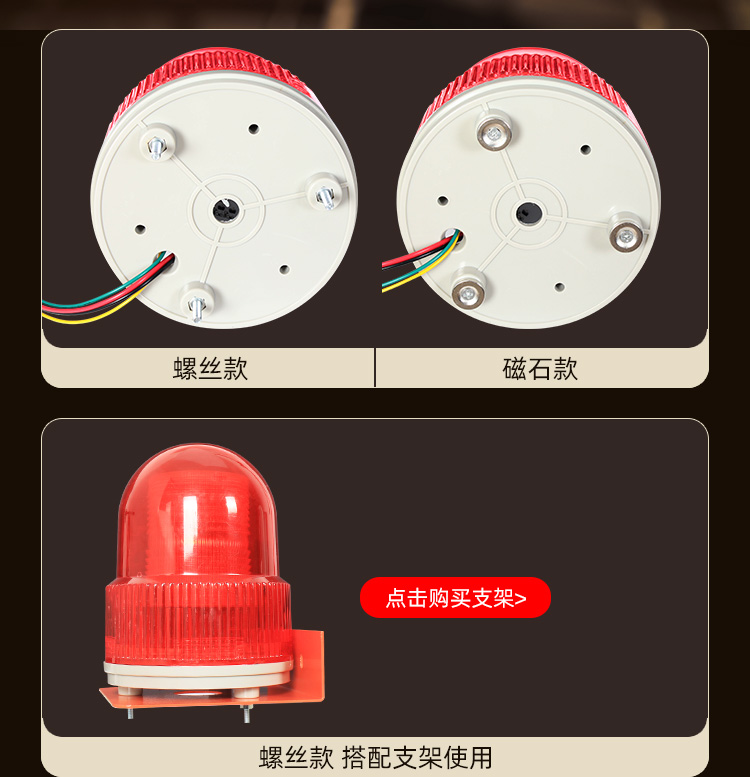 螺丝款

磁石款

点击购买支架>

螺丝款 搭配支架使用